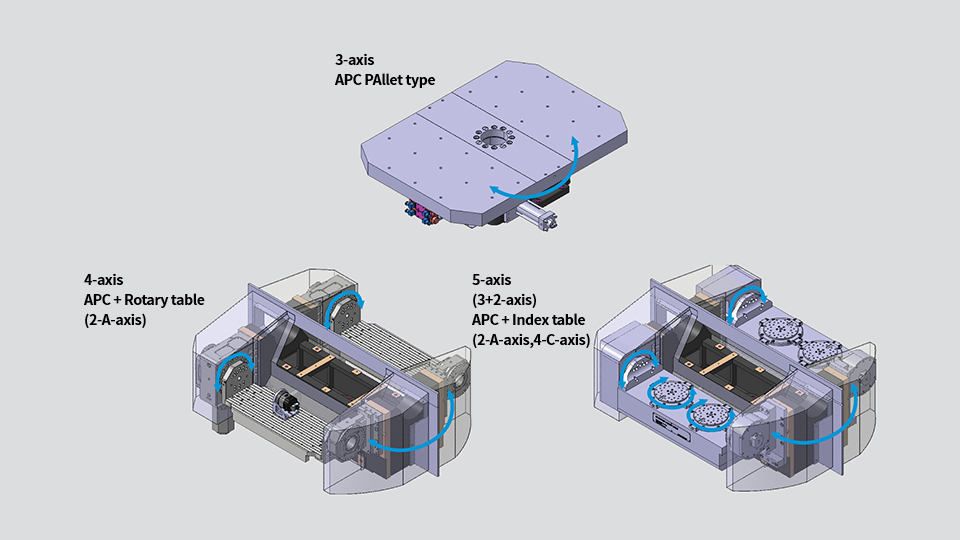 3-axis
APC PAllet type

4-axis
APC + Rotary table
(2-A-axis)

5-axis
(3+2-axis)
APC + Index table
(2-A-axis,4-C-axis)